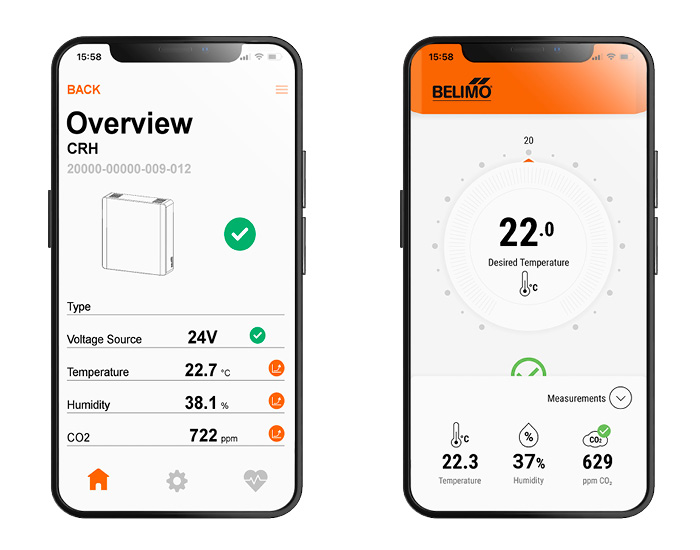 15:58

BACK

Overview

CRH

20000-00000-009-012

Type

Voltage Source 24V

Temperature 22.7 °C

Humidity 38.1 %

CO2 722 ppm

15:58

BELIMO

20

22.0

Desired Temperature

°C

Measurements

°C

22.3

Temperature

%

37%

Humidity

$CO_2$

629

ppm $CO_2$