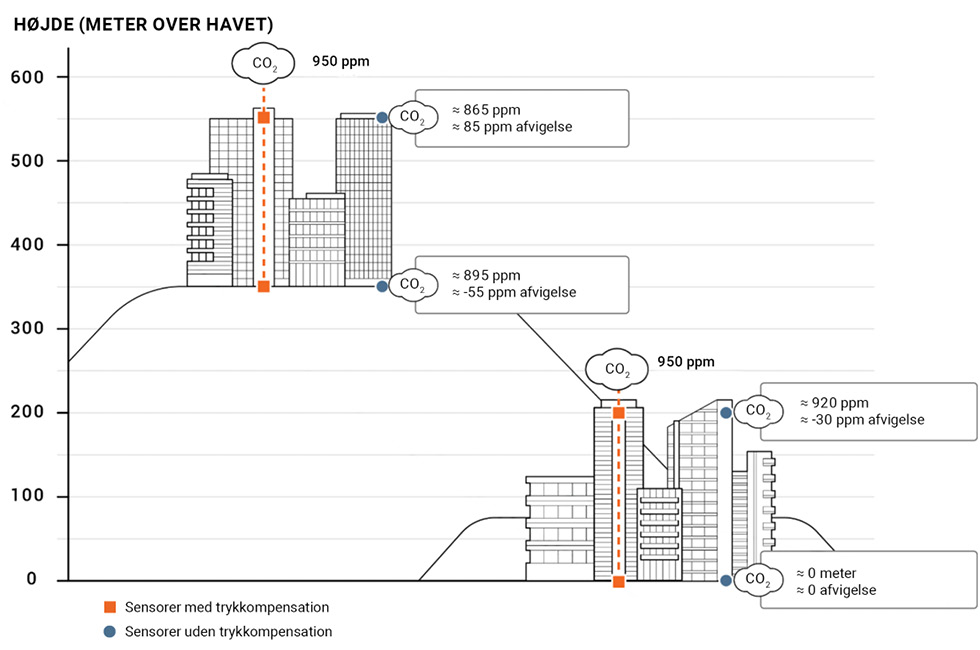 HØJDE (METER OVER HAVET)

600
500
400
300
200
100
0

$CO_2$ 950 ppm

$CO_2$ ≈ 865 ppm
≈ 85 ppm afvigelse

$CO_2$ ≈ 895 ppm
≈ -55 ppm afvigelse

$CO_2$ 950 ppm

$CO_2$ ≈ 920 ppm
≈ -30 ppm afvigelse

$CO_2$ ≈ 0 meter
≈ 0 afvigelse

Sensorer med trykkompensation
Sensorer uden trykkompensation